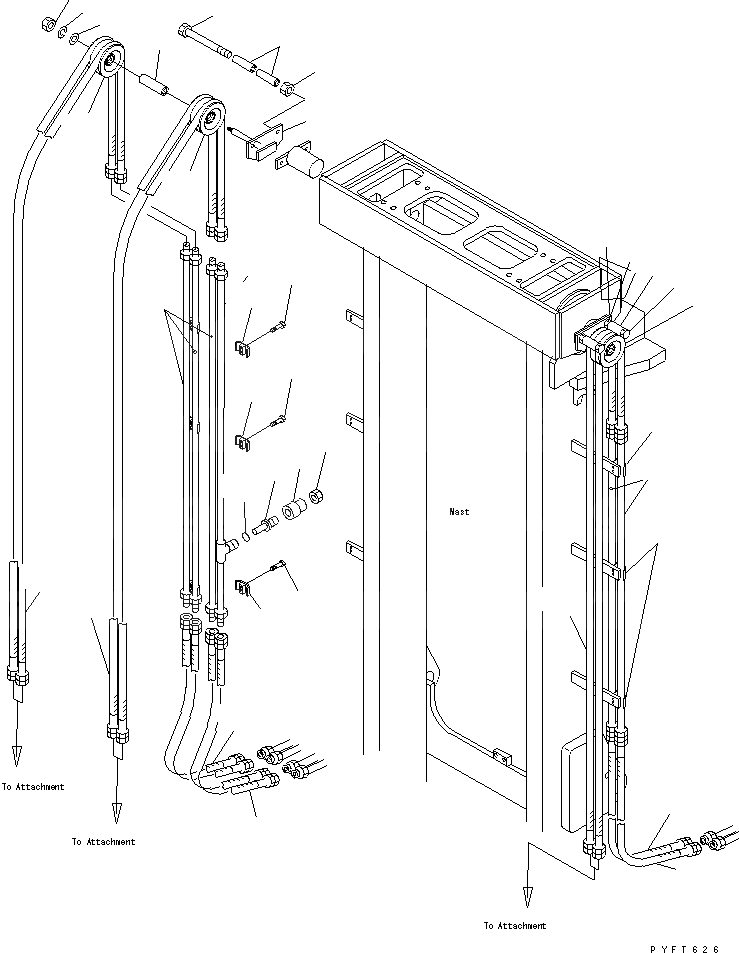 Mast

To Attachment

To Attachment

To Attachment

PYFT626