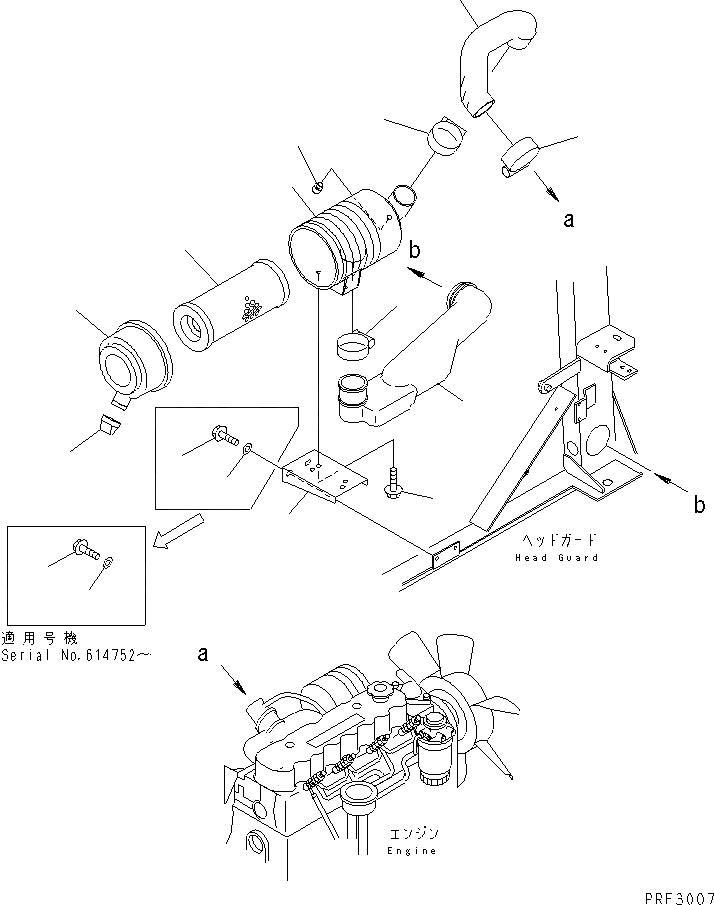 a

b

b

ヘッドガード
Head Guard

適用号機
Serial No.614752～

a

エンジン
Engine

PRF3007