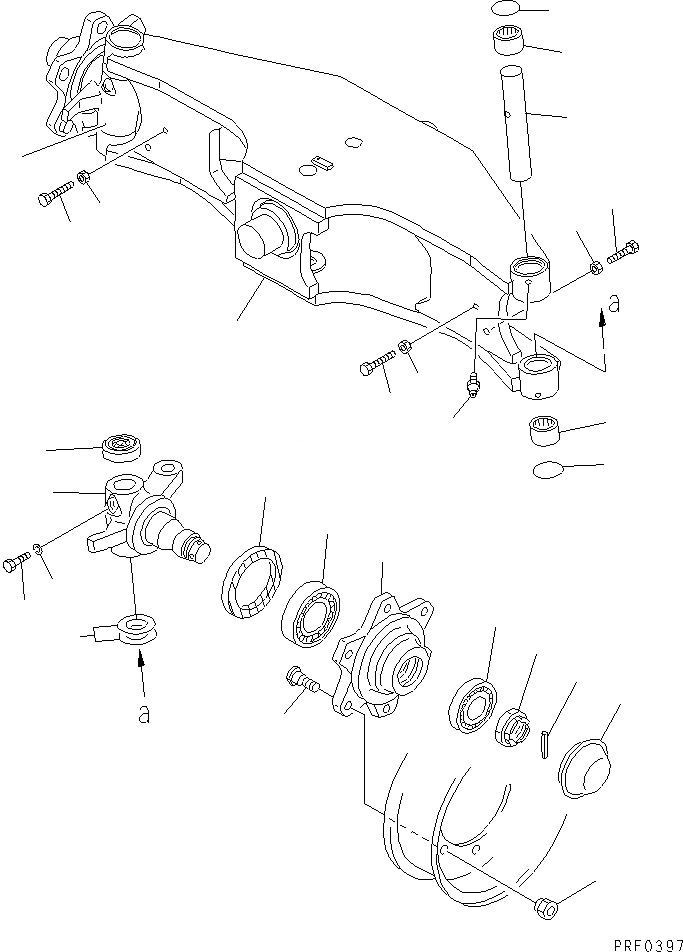 a

a

PRF0397