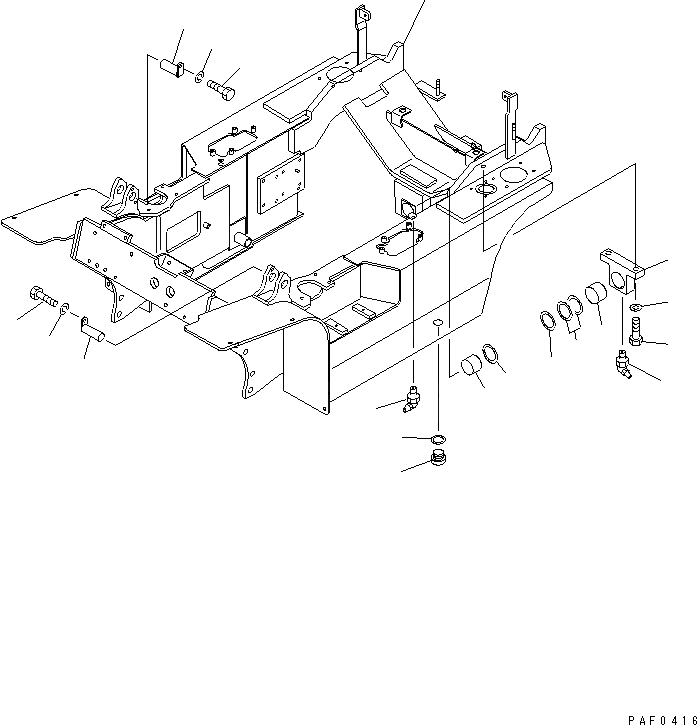 PAF0416