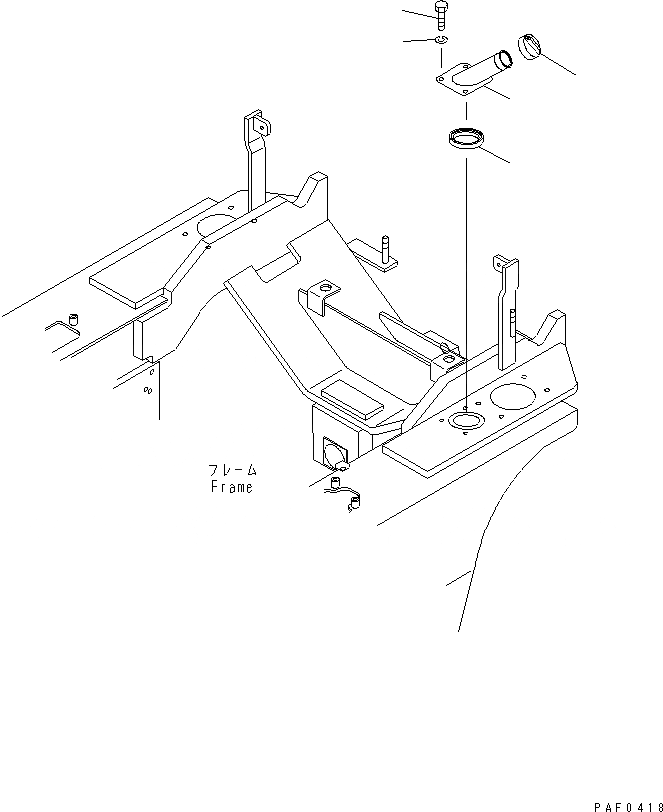 フレーム
Frame

PAF0418