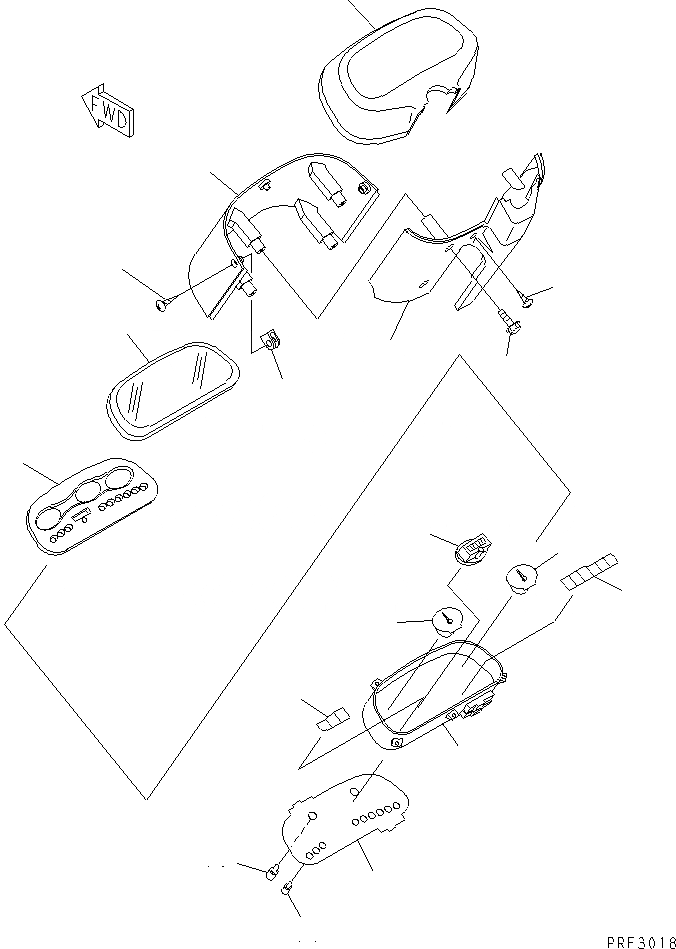 FWD

PRF3018