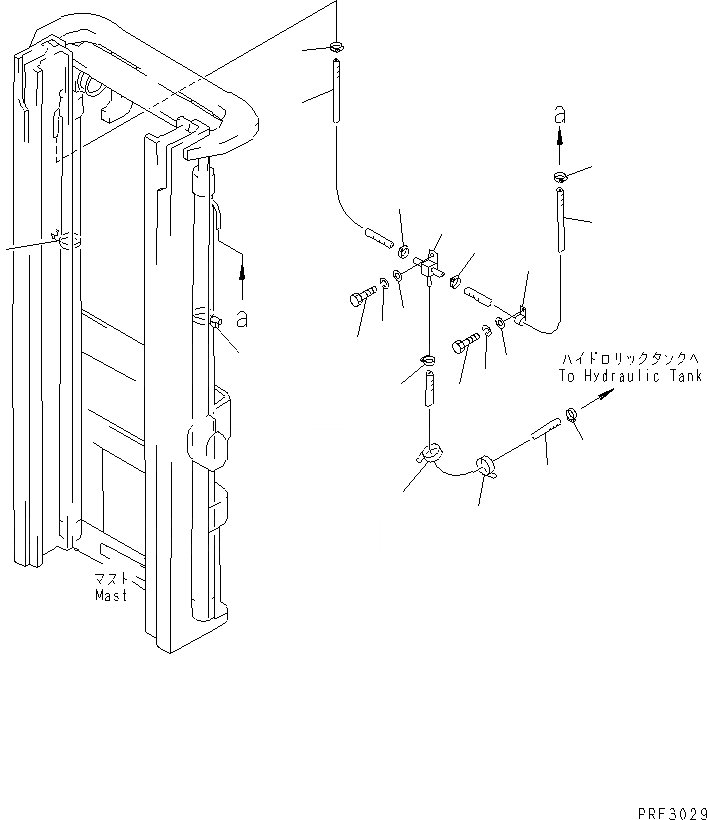 a

a

ハイドロリックタンクへ
To Hydraulic Tank

マスト
Mast

PRF3029