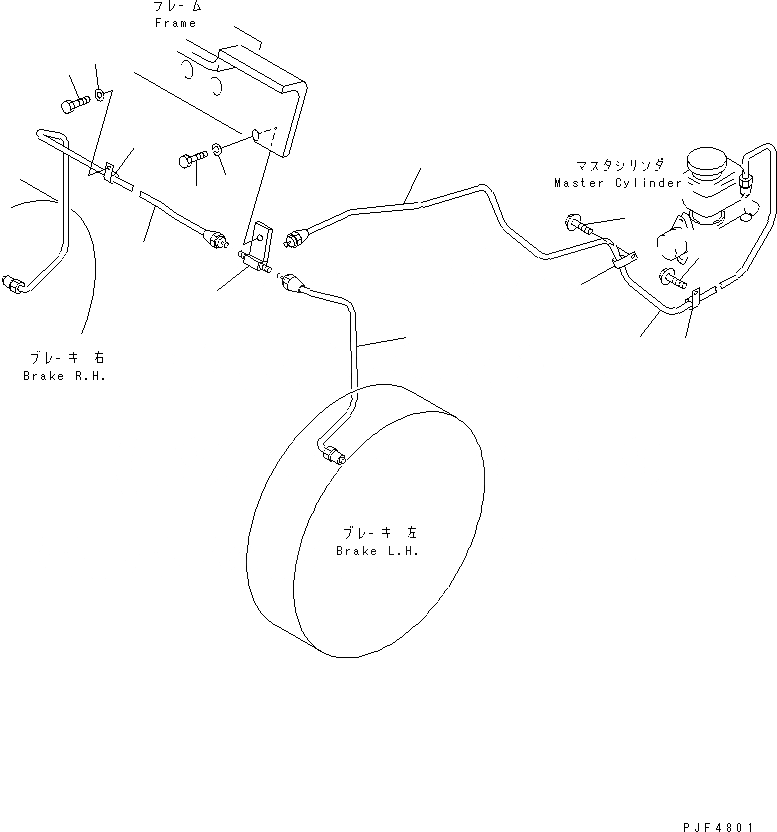 フレーム
Frame

マスタシリンダ
Master Cylinder

ブレーキ 右
Brake R.H.

ブレーキ 左
Brake L.H.

PJF4801