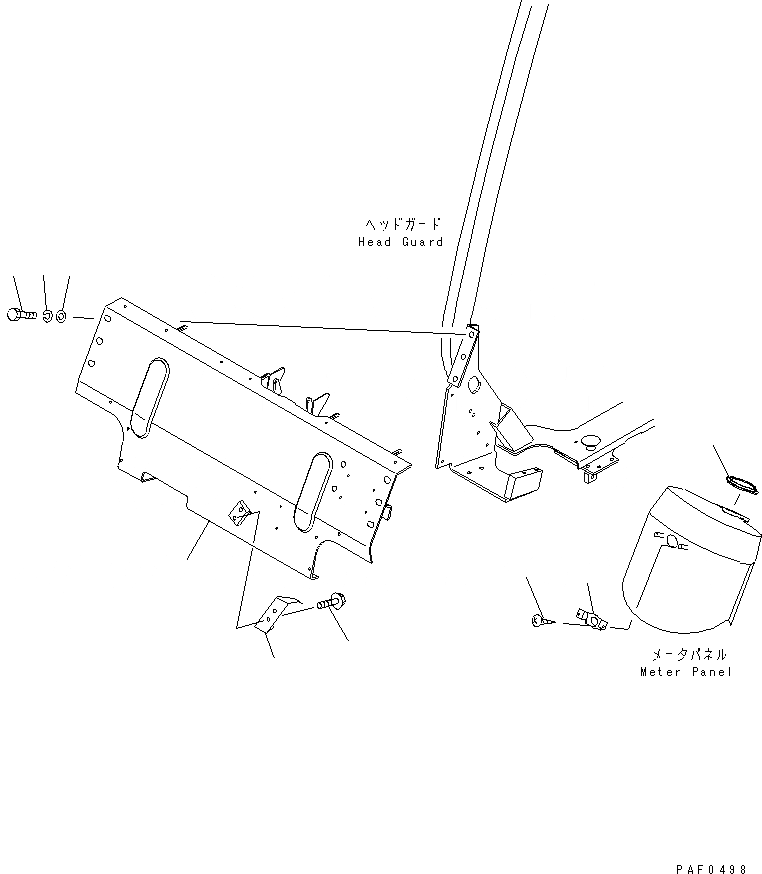 ヘッドガード
Head Guard

メータパネル
Meter Panel

PAF0498