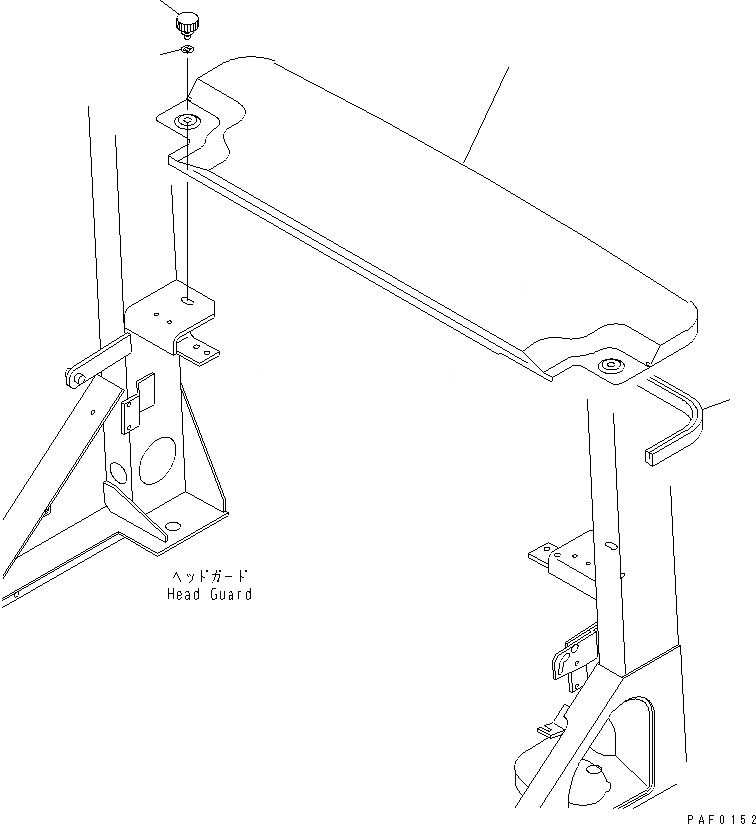 ヘッドガード
Head Guard

PAF0152