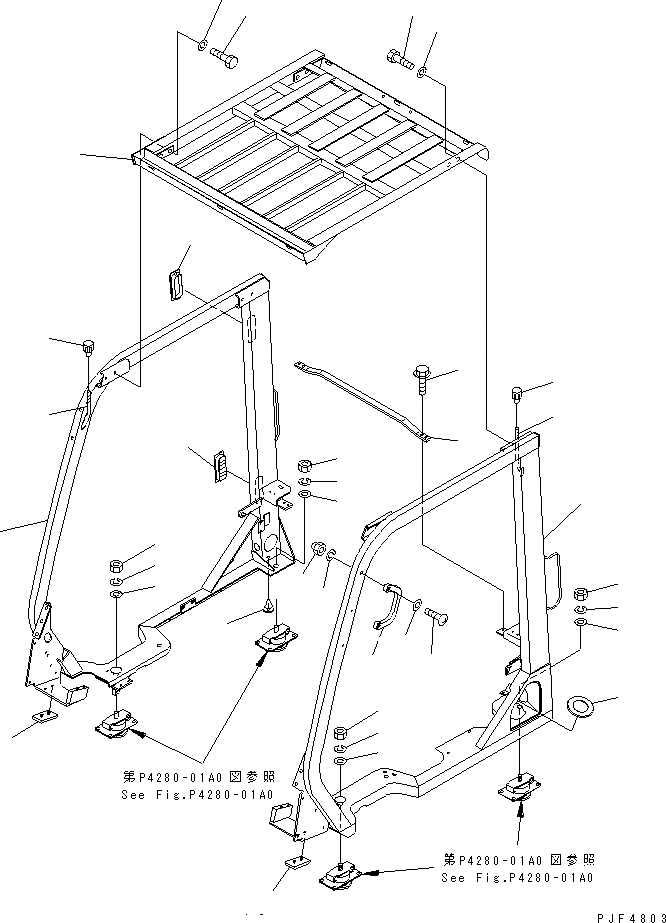 第P4280-01A0 図参照
See Fig.P4280-01A0

第P4280-01A0 図参照
See Fig.P4280-01A0

PJF4803