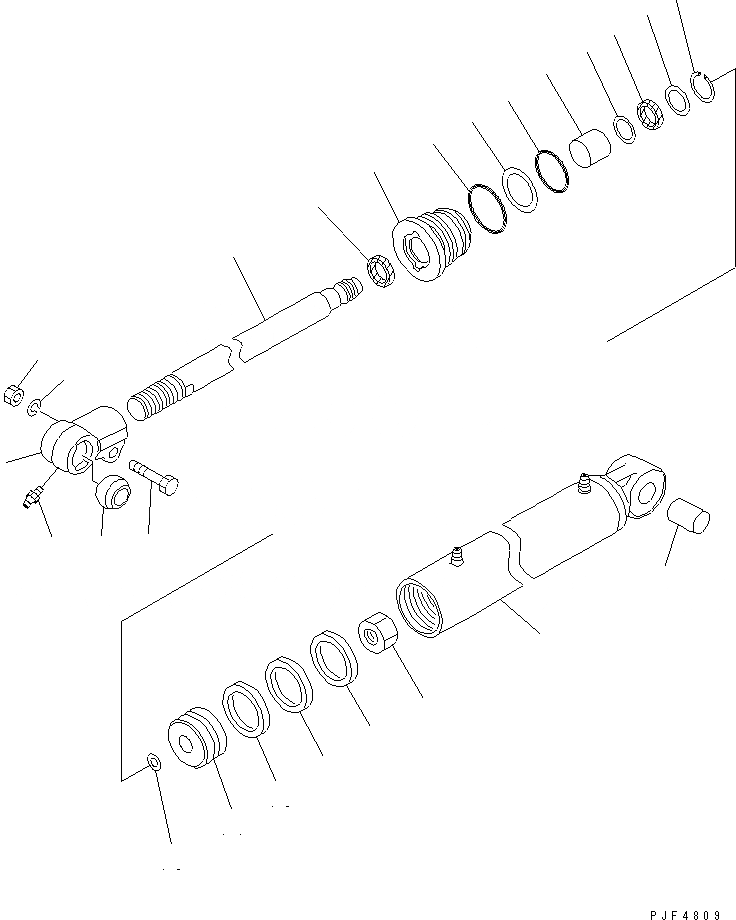 PJF4809