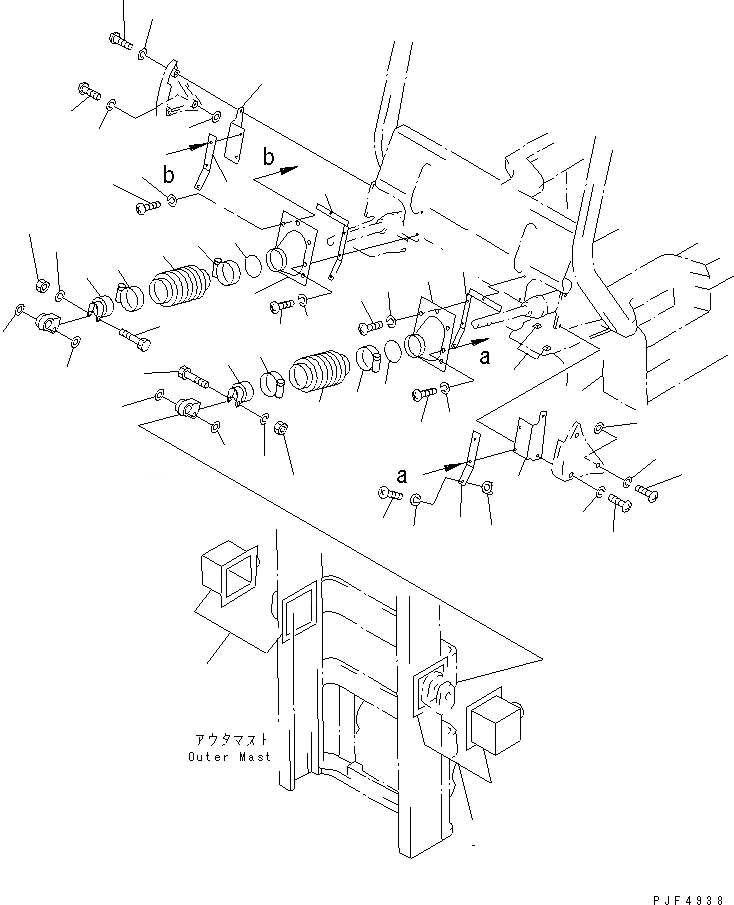 b
b
a
a
アウタマスト
Outer Mast
PJF4938