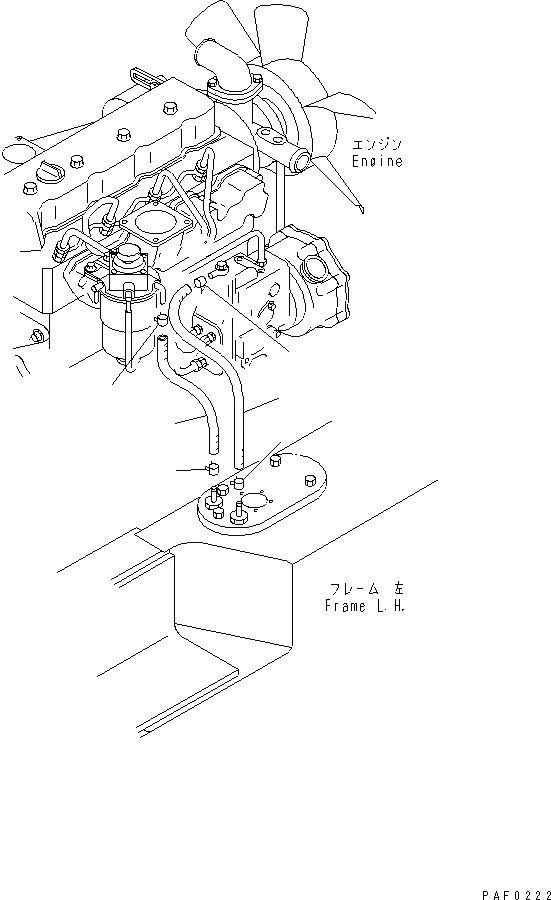 エンジン
Engine

フレーム 左
Frame L.H.

PAF0222