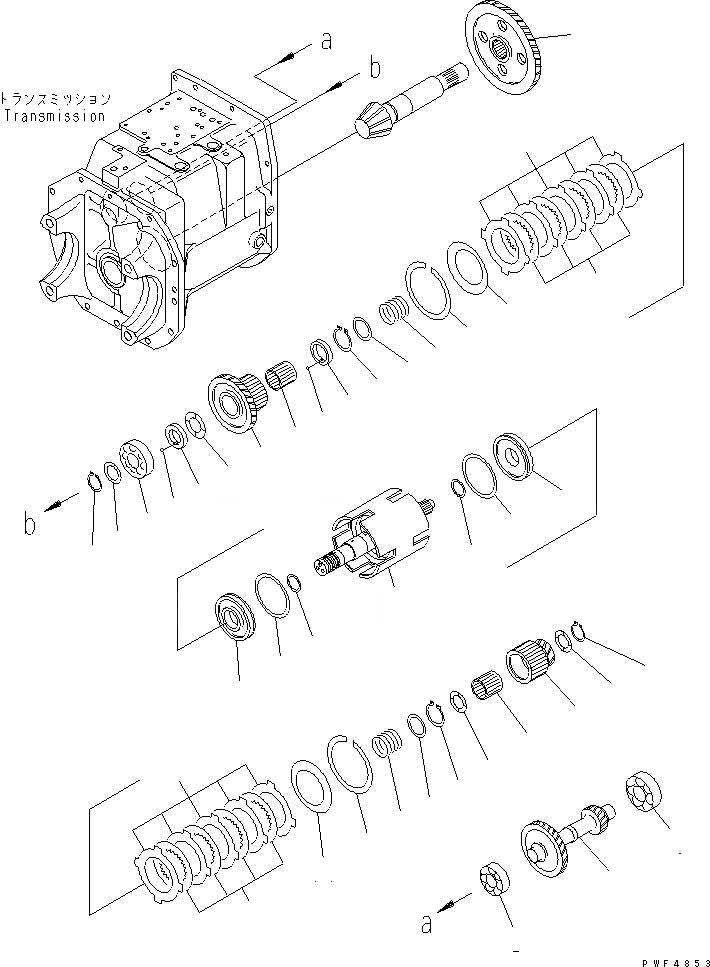 a
b
トランスミッション
Transmission
b
a
PWF4853