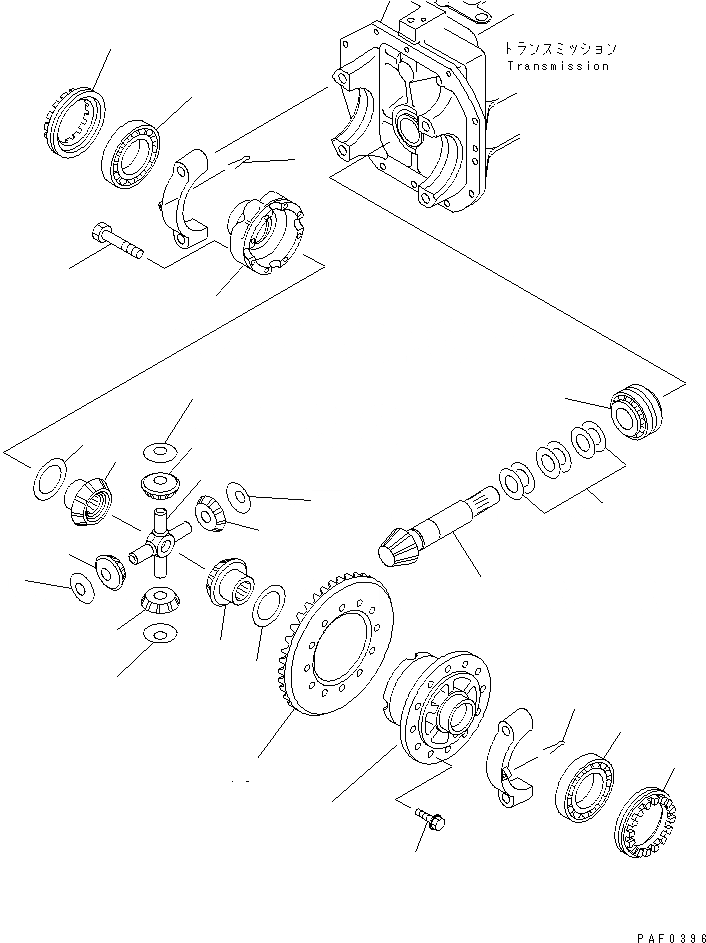 トランスミッション
Transmission

PAF0396