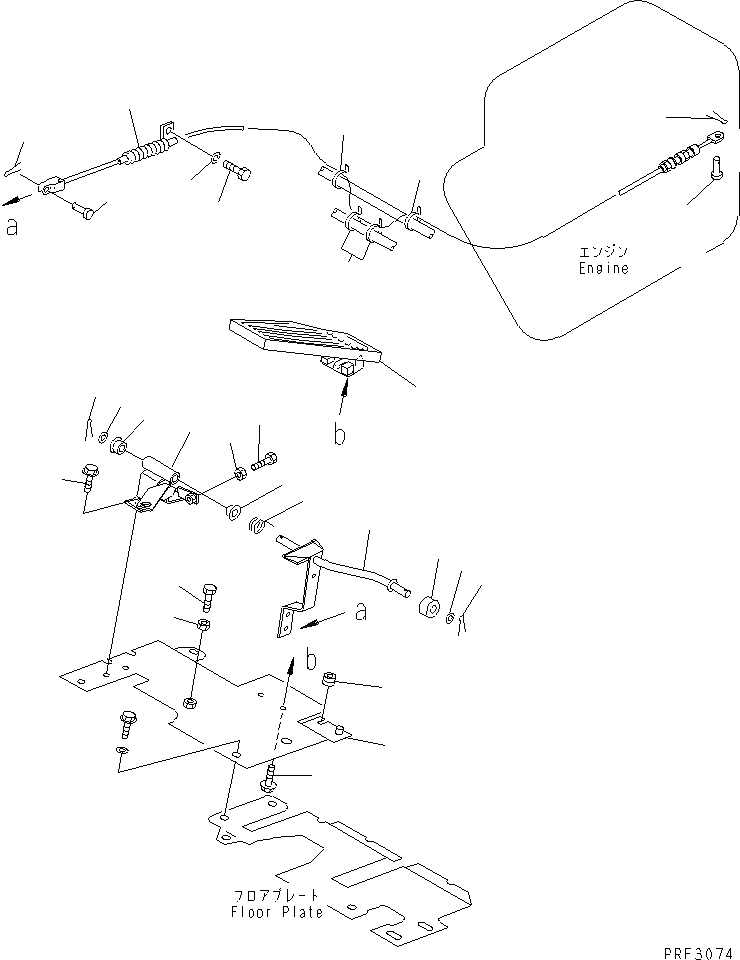 a

エンジン
Engine

b

a

b

フロアプレート
Floor Plate

PRF3074