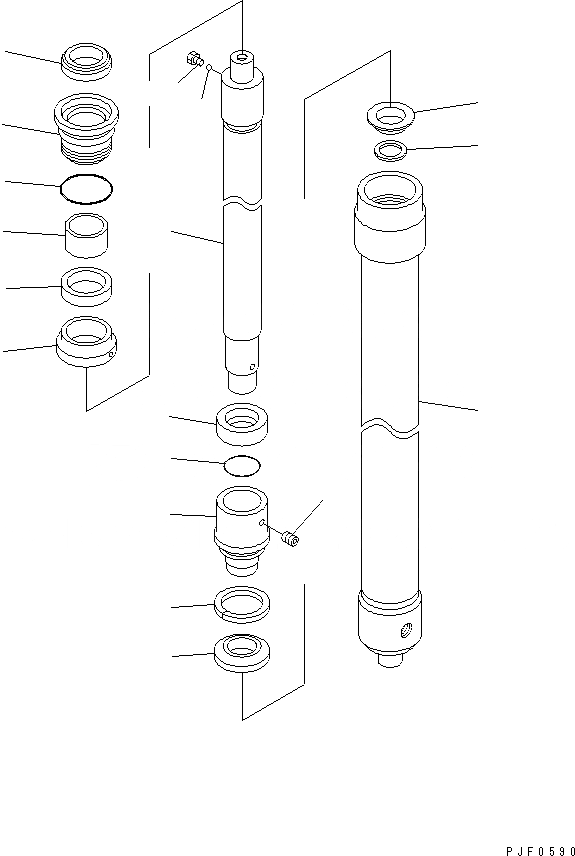 PJF0590