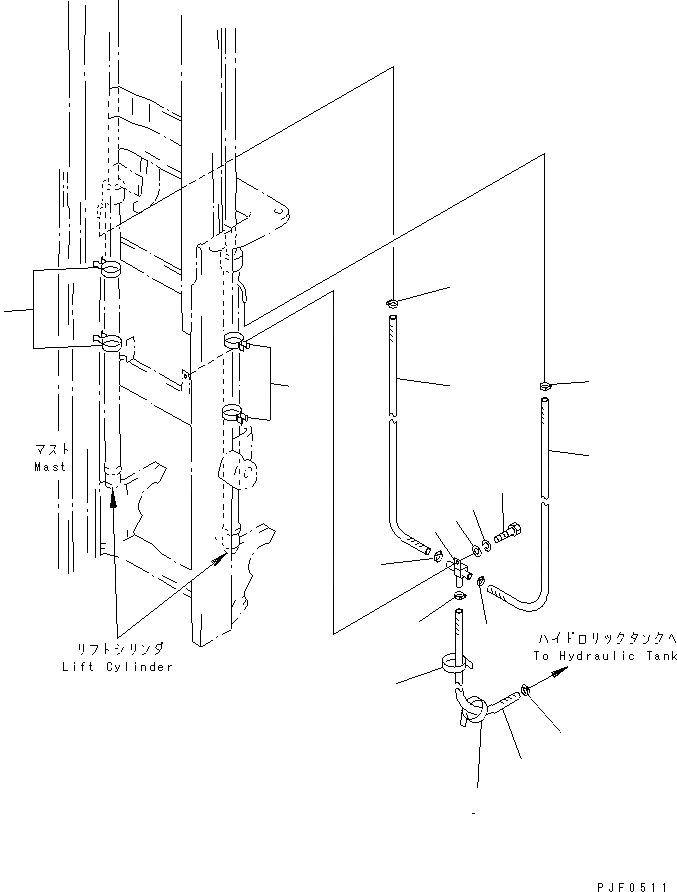 マスト
Mast

リフトシリンダ
Lift Cylinder

ハイドロリックタンクへ
To Hydraulic Tank

PJF0511