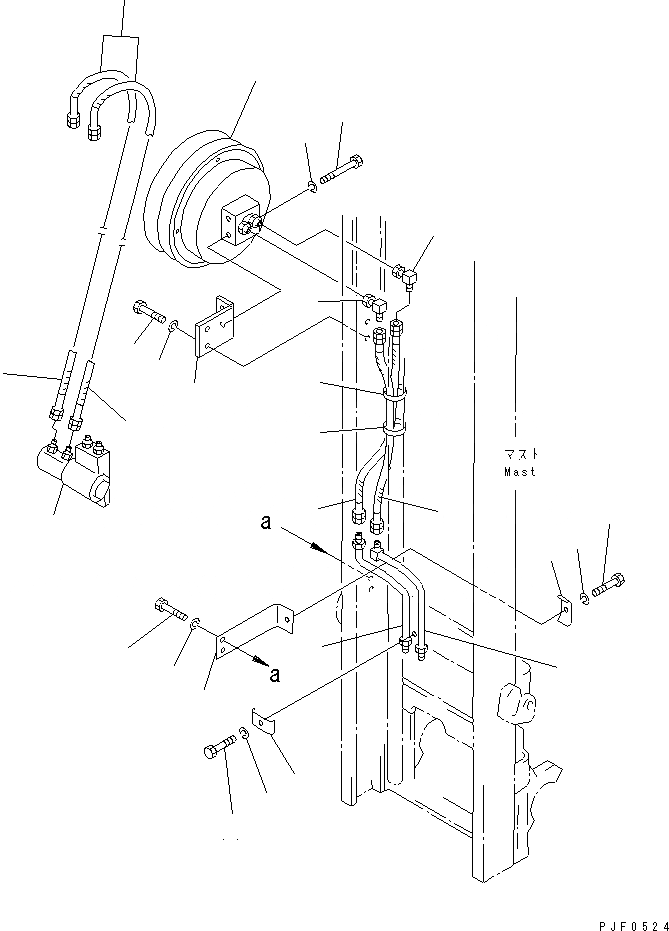 マスト
Mast

a

a

PJF0524