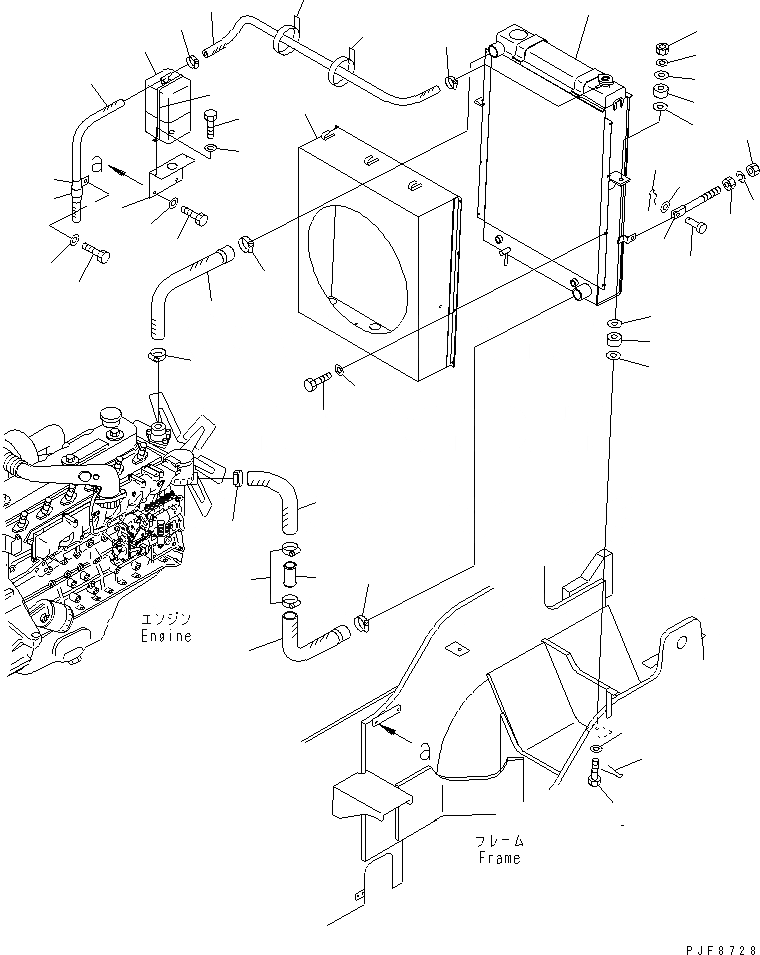 a

エンジン
Engine

a

フレーム
Frame

PJF8728