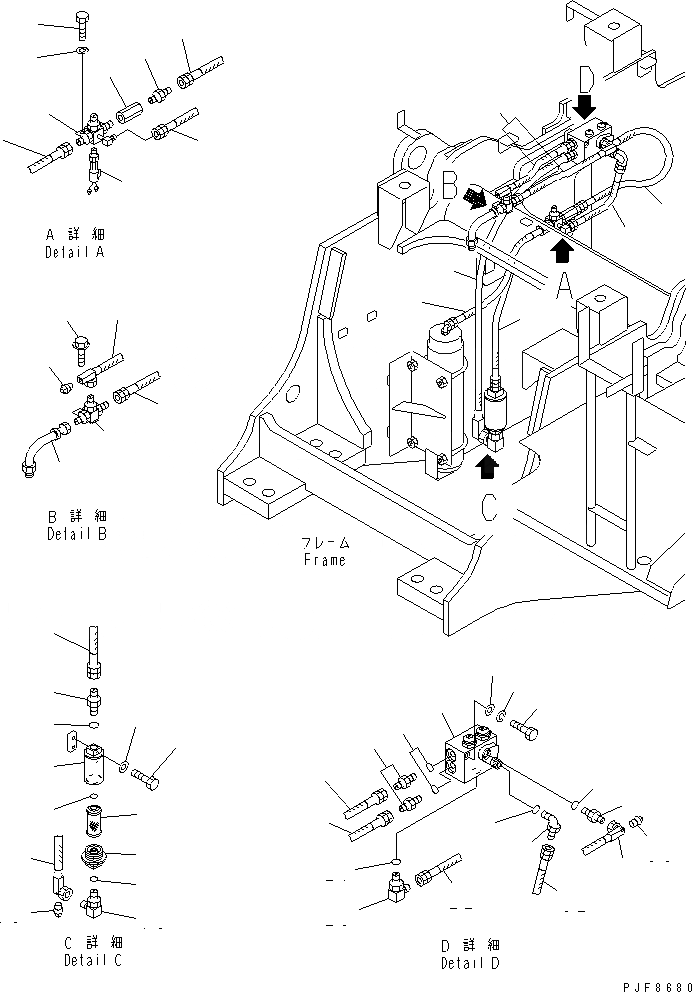 A 詳 細
Detail A

B 詳 細
Detail B

D

B

A

C

フレーム
Frame

C 詳 細
Detail C

D 詳 細
Detail D

PJF8680