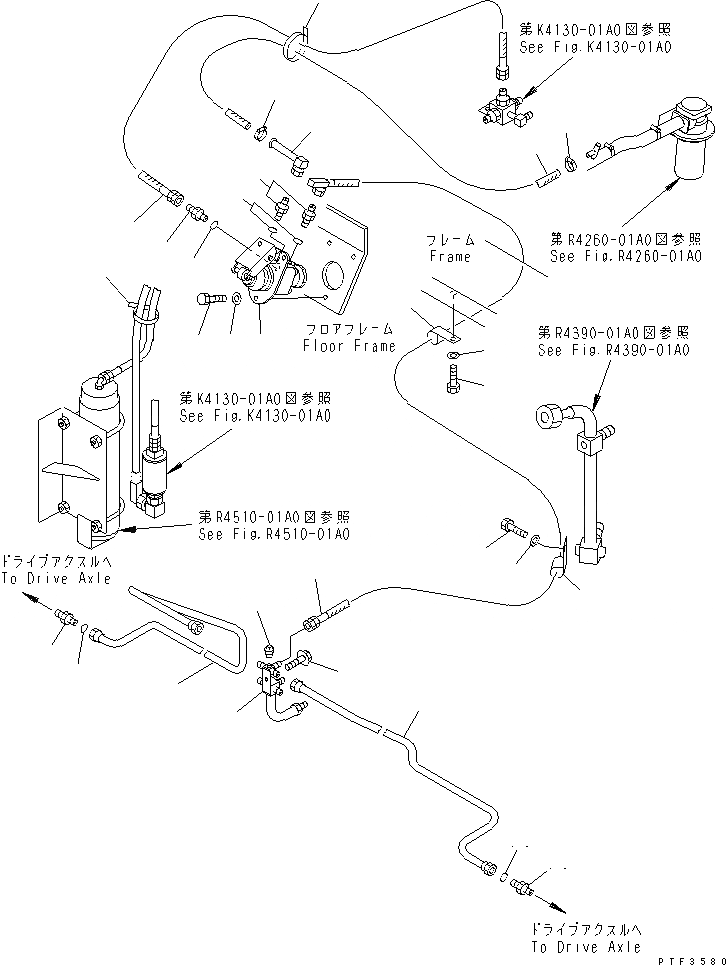 第K4130-01A0図参照
See Fig.K4130-01A0

第R4260-01A0図参照
See Fig.R4260-01A0

フレーム
Frame

フロアフレーム
Floor Frame

第R4390-01A0図参照
See Fig.R4390-01A0

第K4130-01A0図参照
See Fig.K4130-01A0

第R4510-01A0図参照
See Fig.R4510-01A0

ドライブアクスルへ
To Drive Axle

ドライブアクスルへ
To Drive Axle

PTF3580