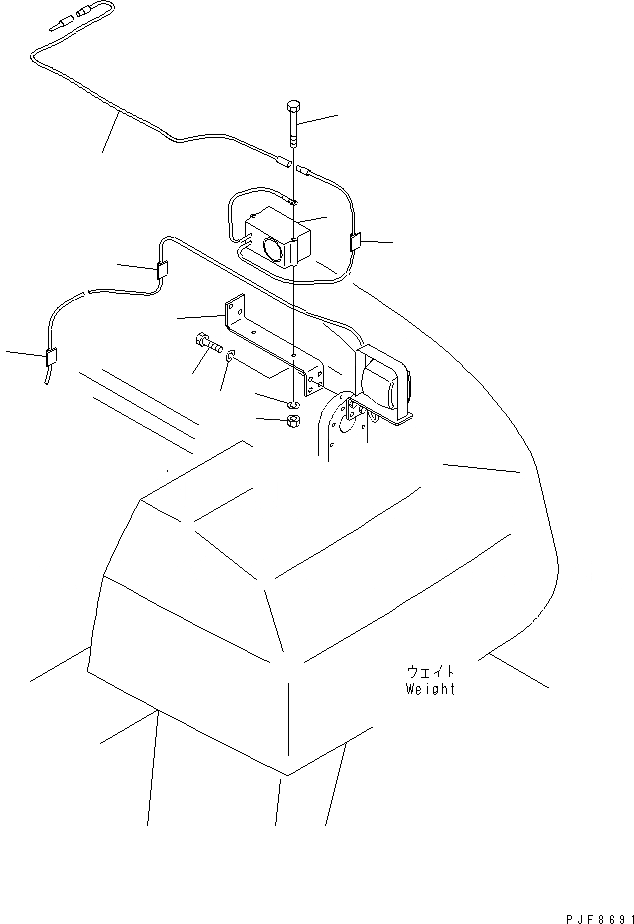 ウェイト
Weight

PJF8691