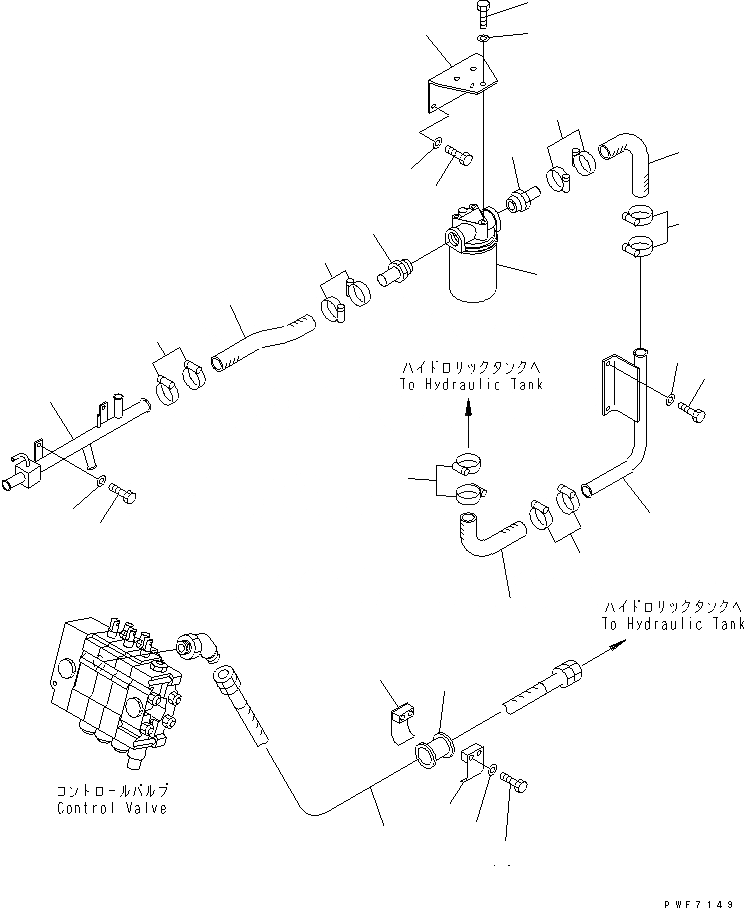 ハイドロリックタンクへ
To Hydraulic Tank

ハイドロリックタンクへ
To Hydraulic Tank

コントロールバルブ
Control Valve

PWF7149