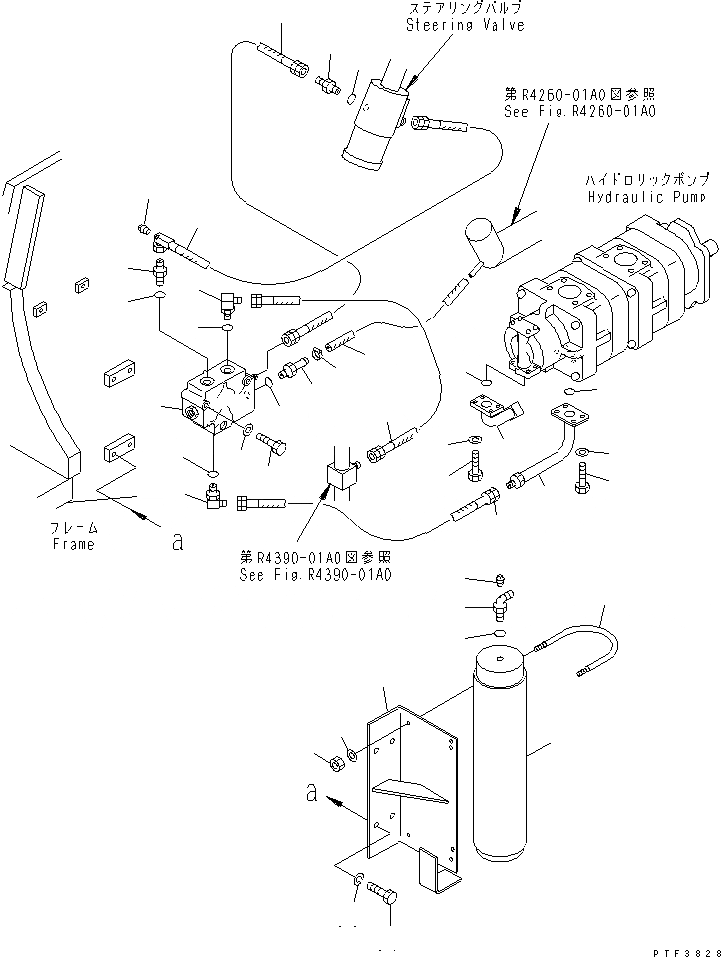 ステアリングバルブ
Steering Valve

第R4260-01A0図参照
See Fig.R4260-01A0

ハイドロリックポンプ
Hydraulic Pump

フレーム
Frame

a

第R4390-01A0図参照
See Fig.R4390-01A0

a

PTF3828