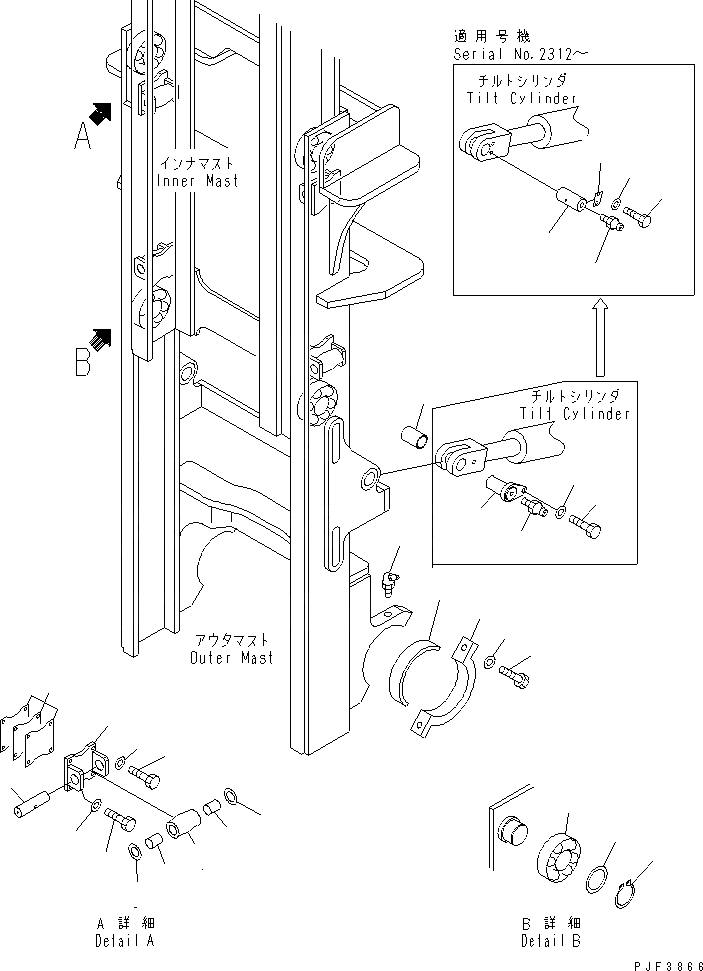 適用号機
Serial No.2312~

チルトシリンダ
Tilt Cylinder

A

インナマスト
Inner Mast

B

チルトシリンダ
Tilt Cylinder

アウタマスト
Outer Mast

A 詳細
Detail A

B 詳細
Detail B

PJF3866