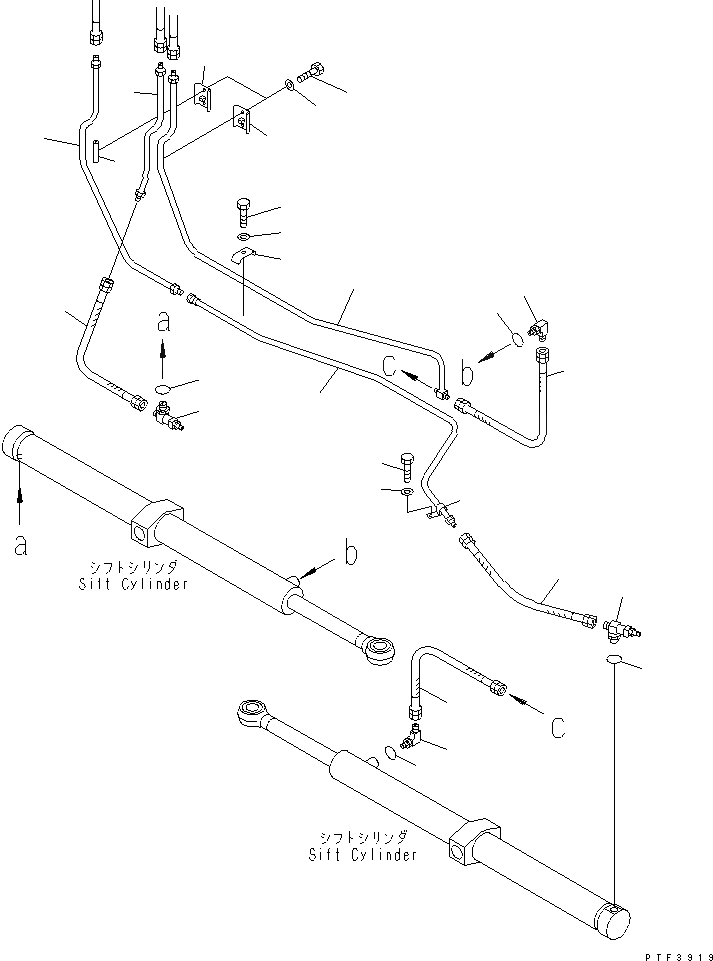 a

C

b

a

シフトシリンダ
Sift Cylinder

b

C

シフトシリンダ
Sift Cylinder

PTF3919