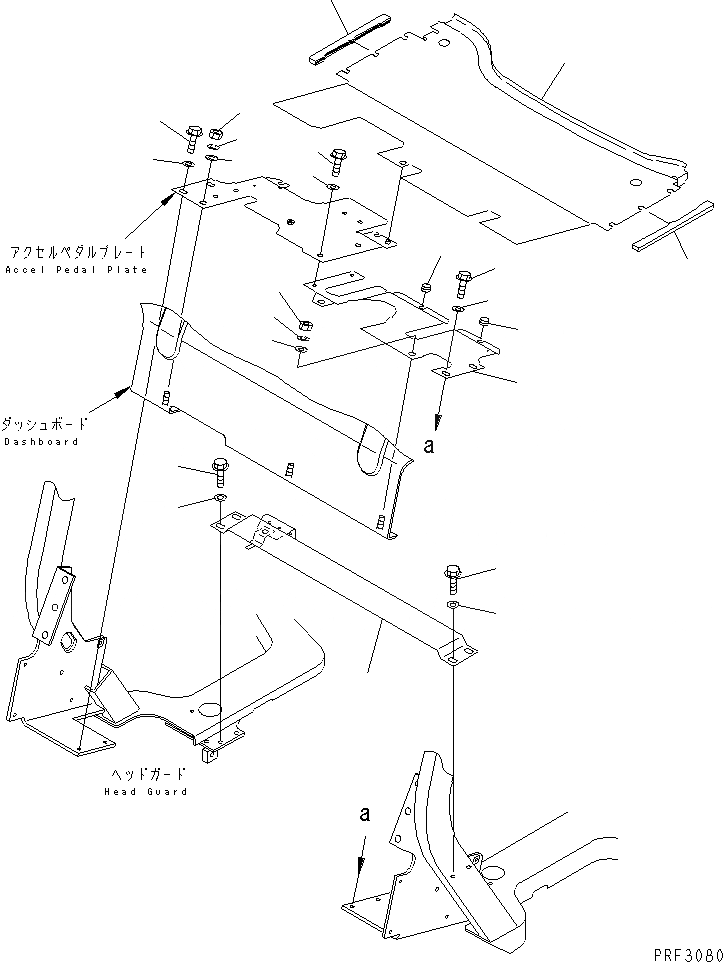 アクセルペダルプレート
Accel Pedal Plate

ダッシュボード
Dashboard

a

ヘッドガード
Head Guard

a

PRF3080