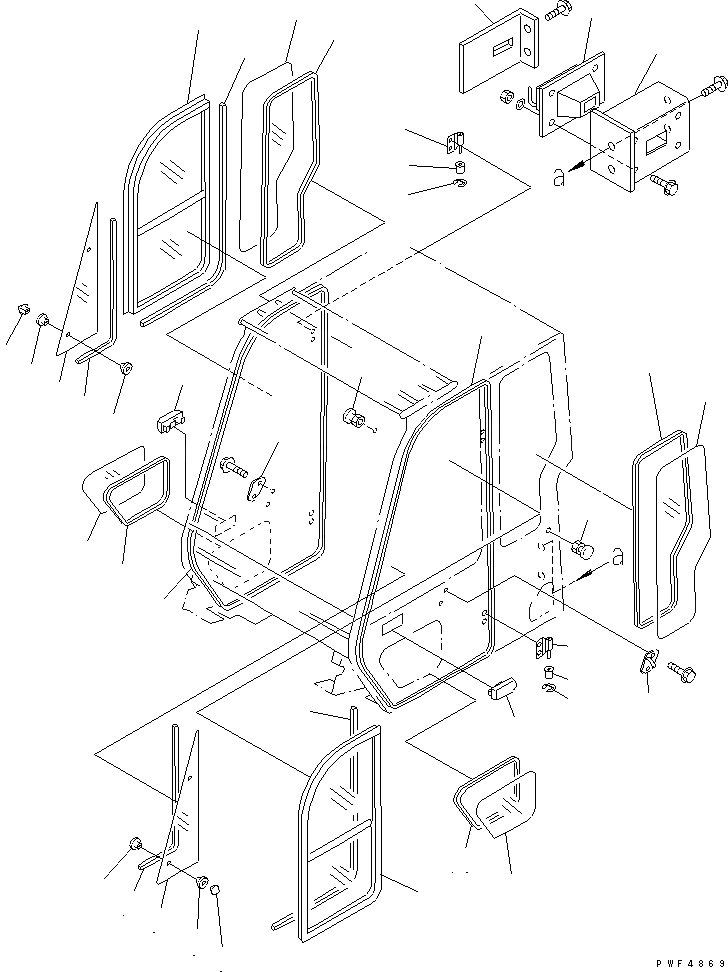 a

a

PWF4869