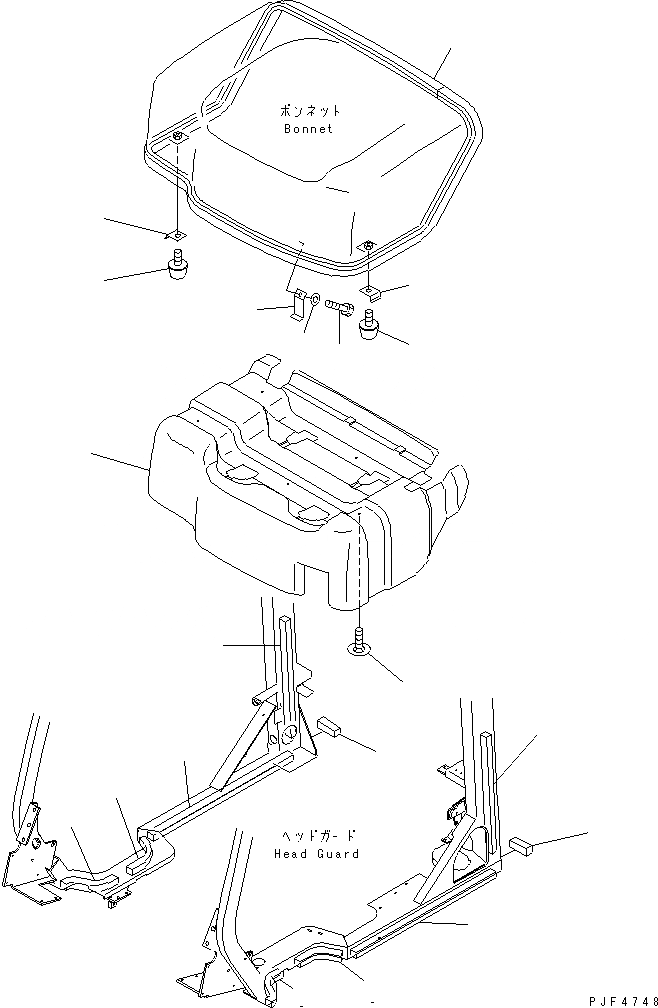 ボンネット
Bonnet

ヘッドガード
Head Guard

PJF4748