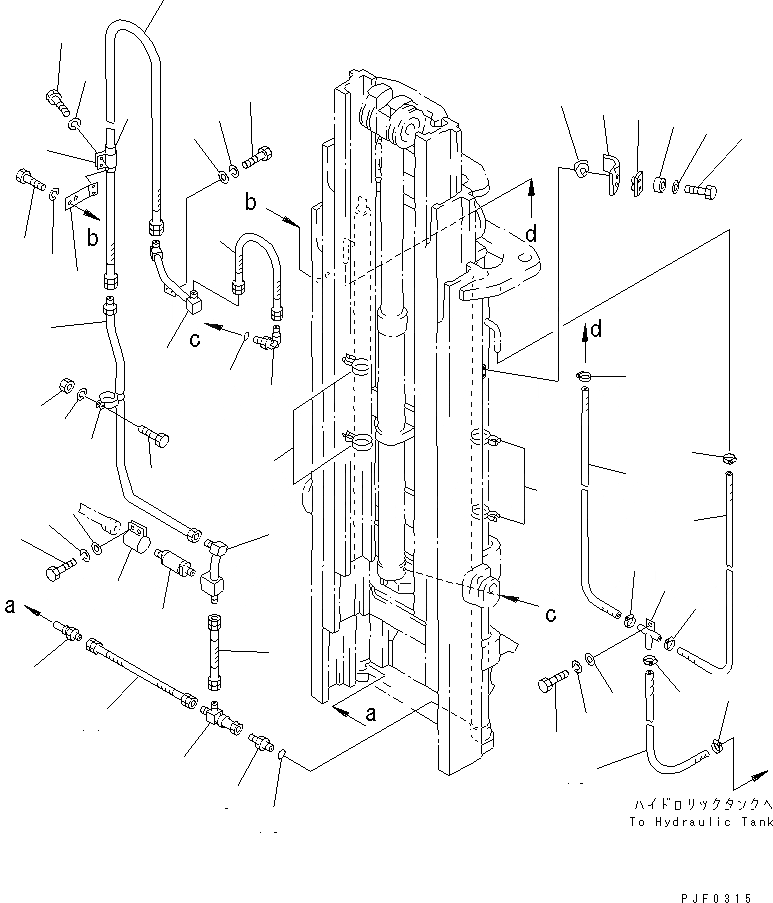 b

b

d

c

d

a

c

a

ハイドロリックタンクへ
To Hydraulic Tank

PJF0315