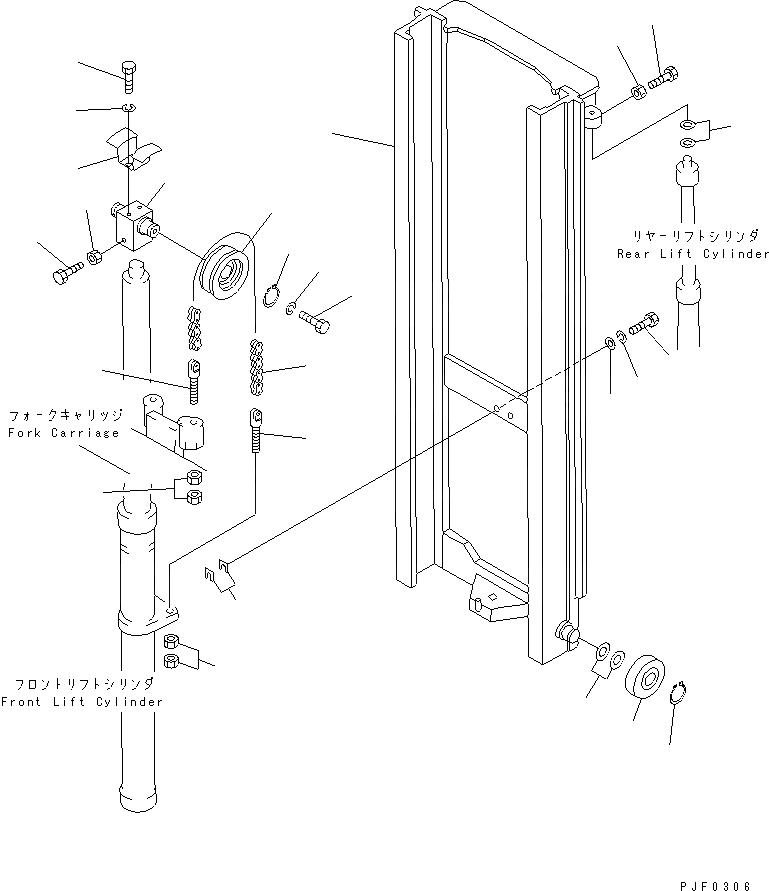 リヤーリフトシリンダ
Rear Lift Cylinder

フォークキャリッジ
Fork Carriage

フロントリフトシリンダ
Front Lift Cylinder

PJF0306