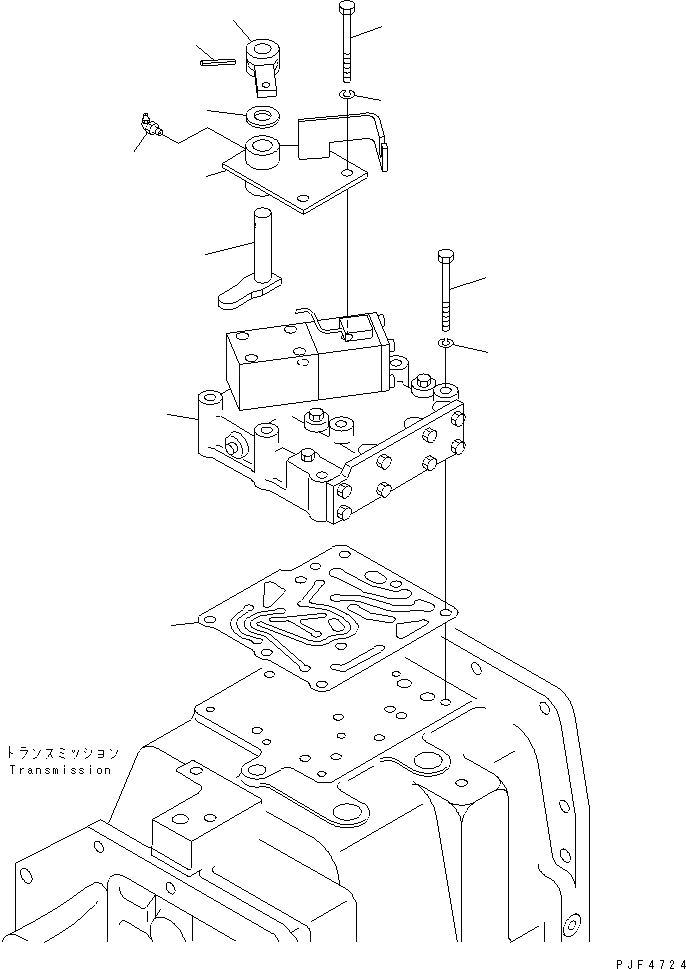 トランスミッション
Transmission

PJF4724