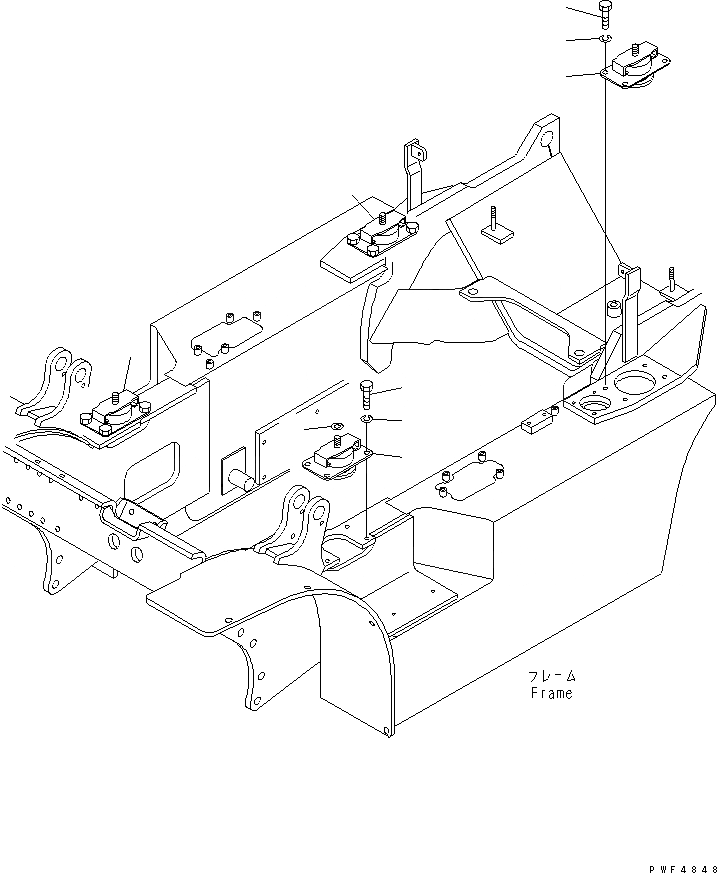 フレーム
Frame

PWF4848