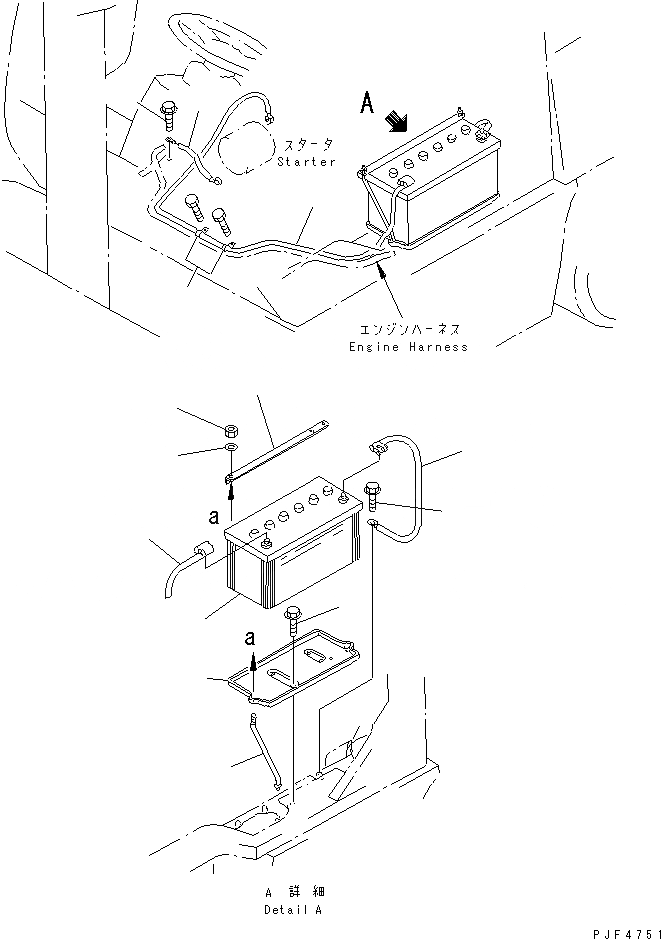 A

スタータ
Starter

エンジンハーネス
Engine Harness

a

a

A 詳細
Detail A

PJF4751