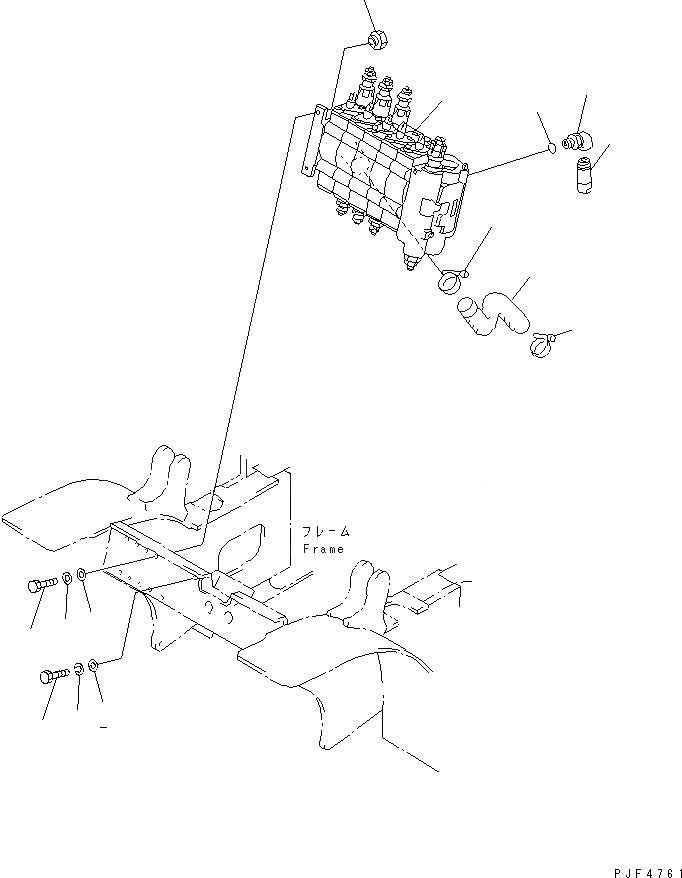 フレーム
Frame

PJF4761