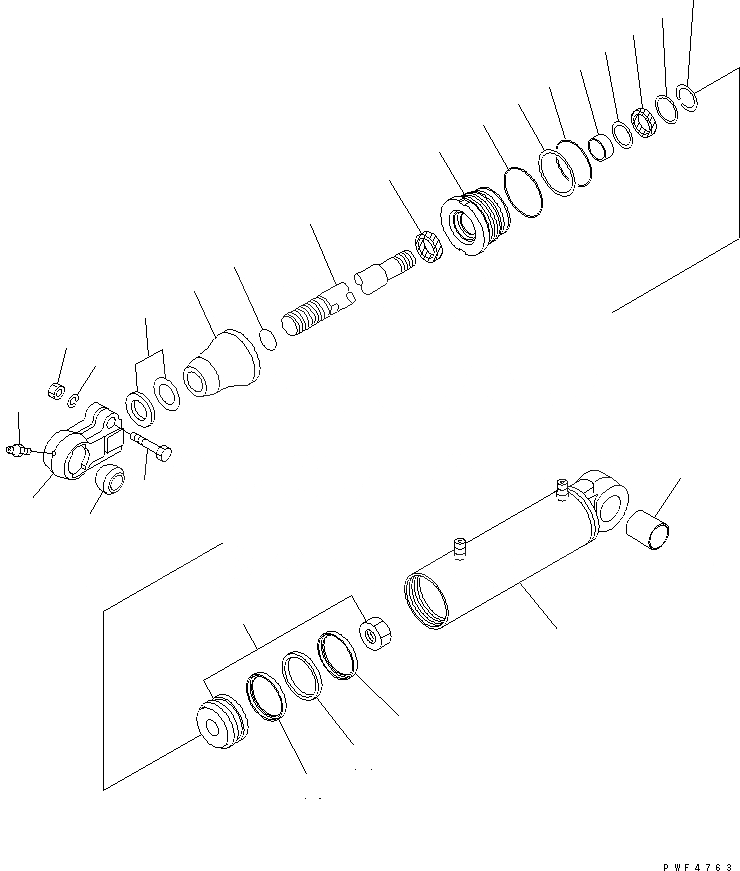 PWF4763