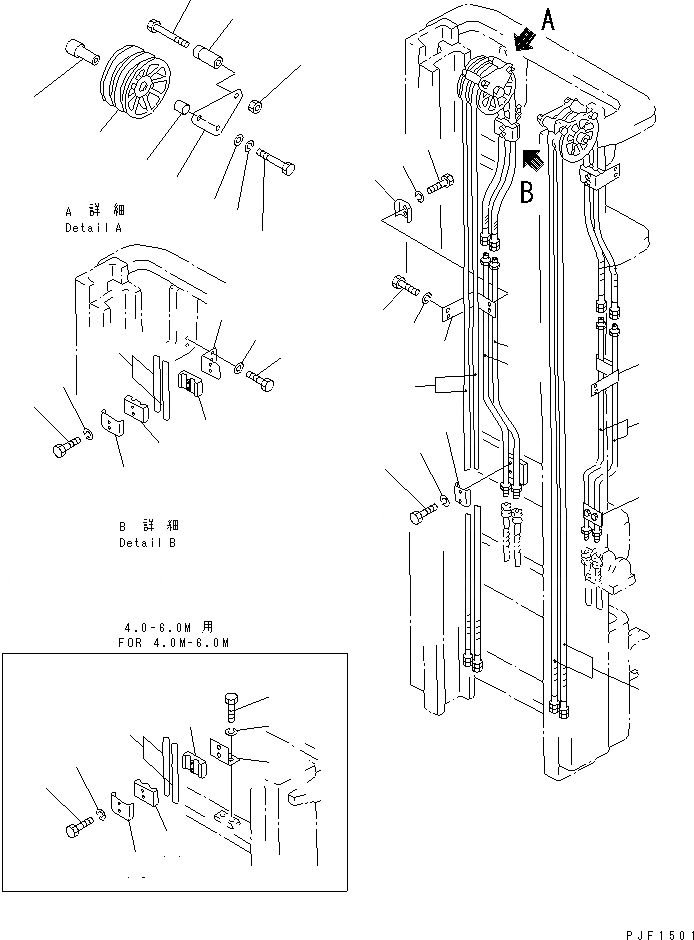 A 詳 細
Detail A

B 詳 細
Detail B

4.0-6.0M 用
FOR 4.0M-6.0M

A

B

PJF1501