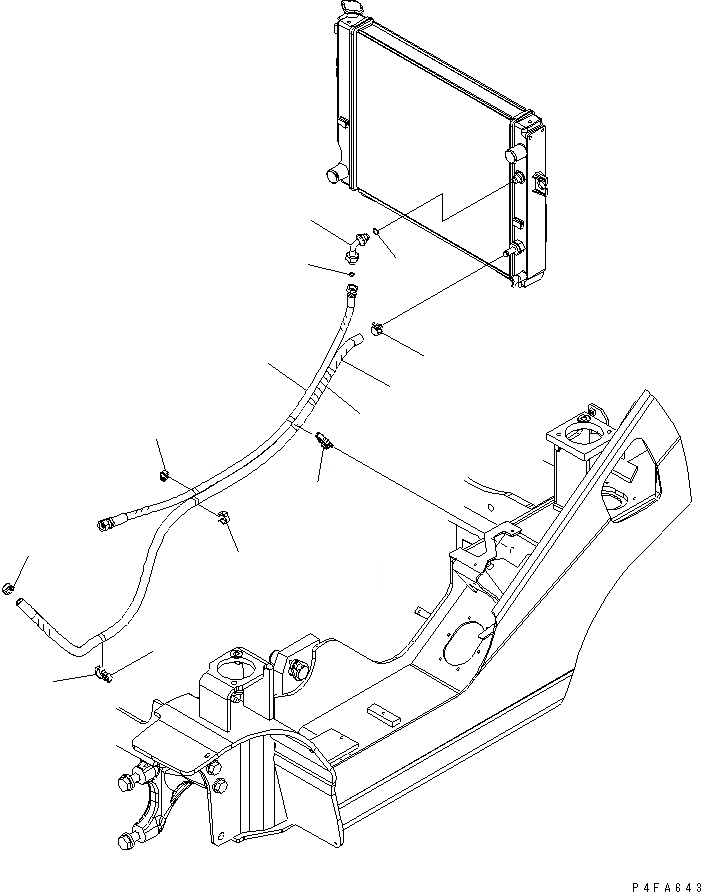 P4FA643