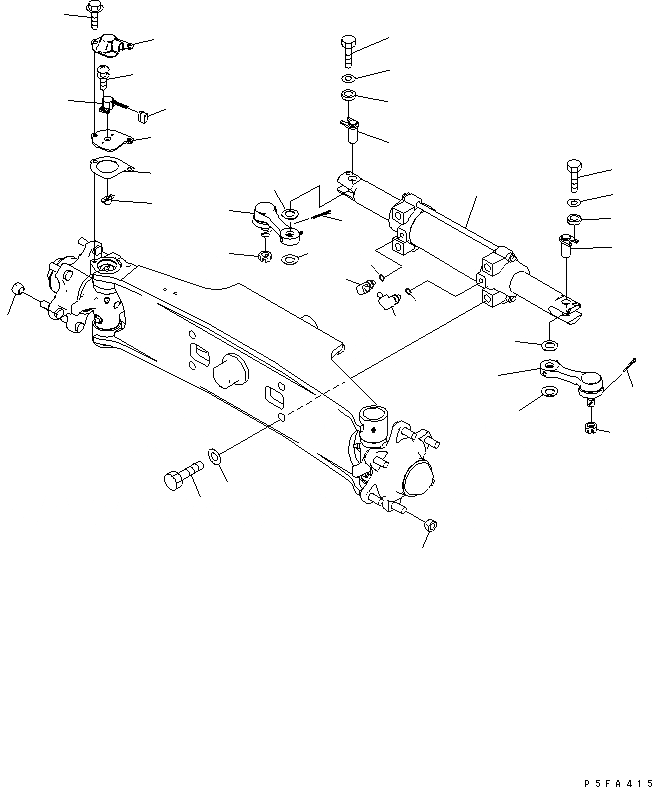 P5FA415