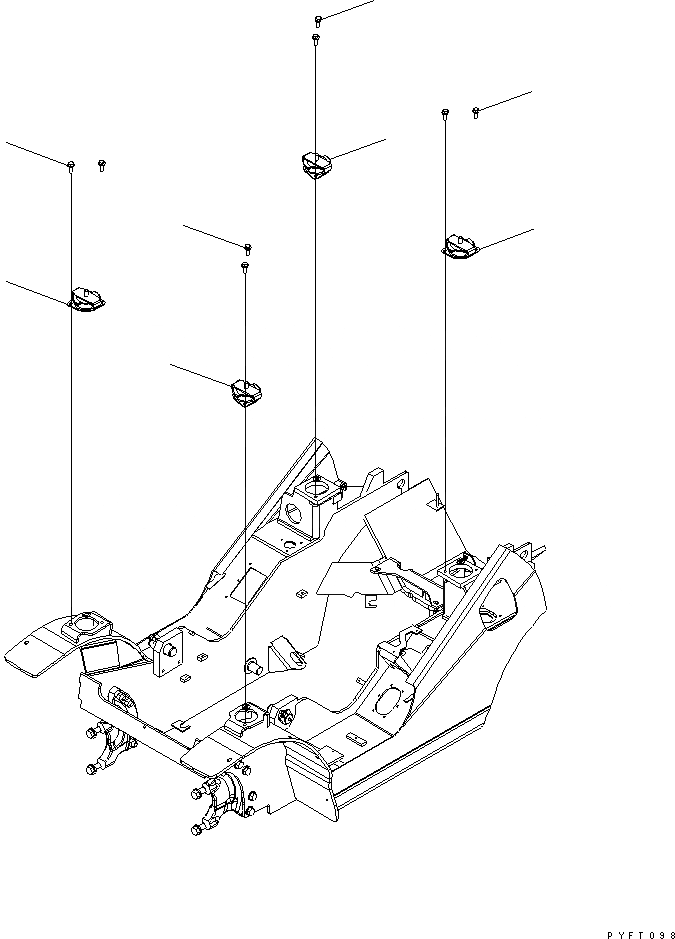 PYFT098