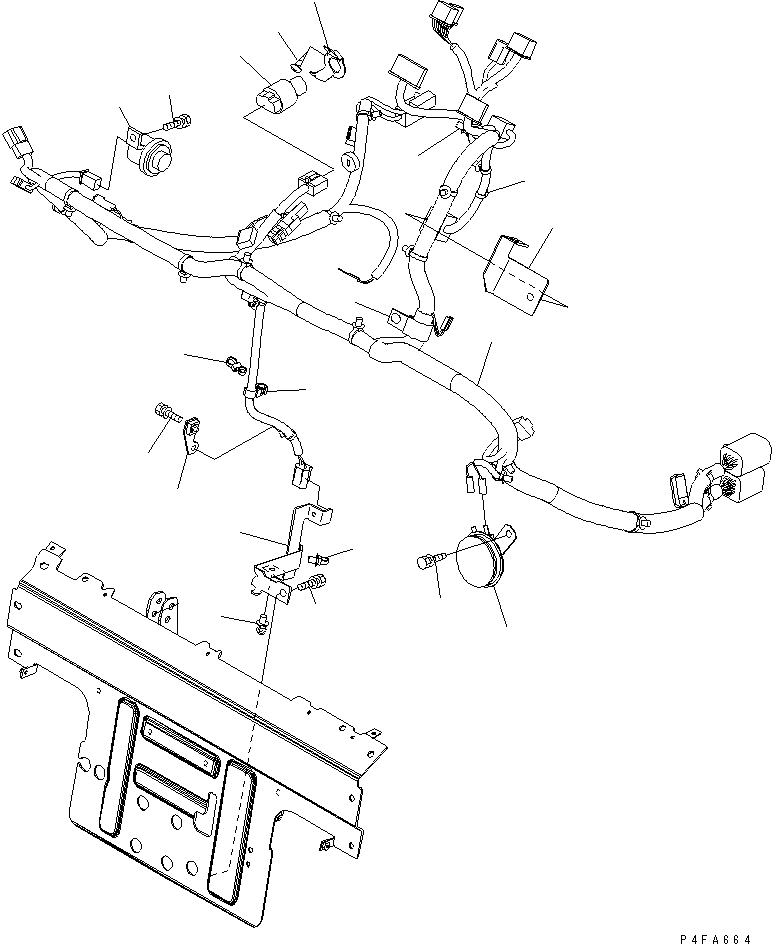 P4FA664