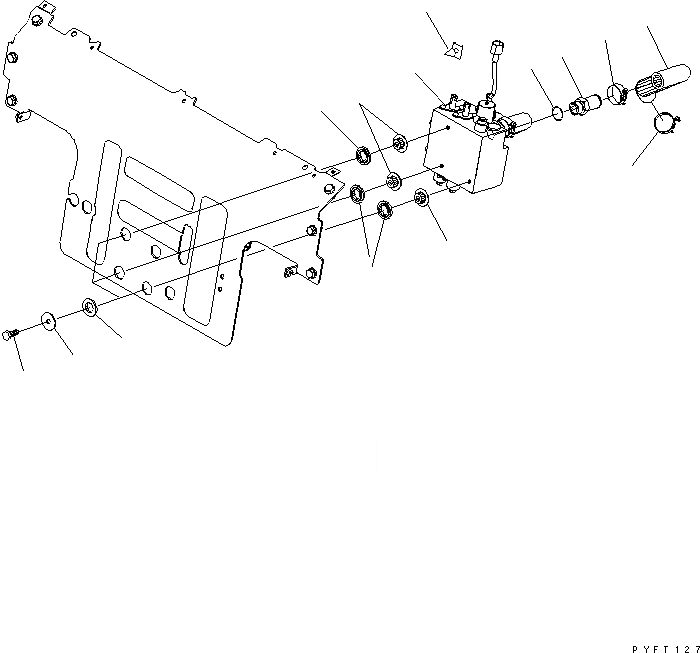 PYFT127