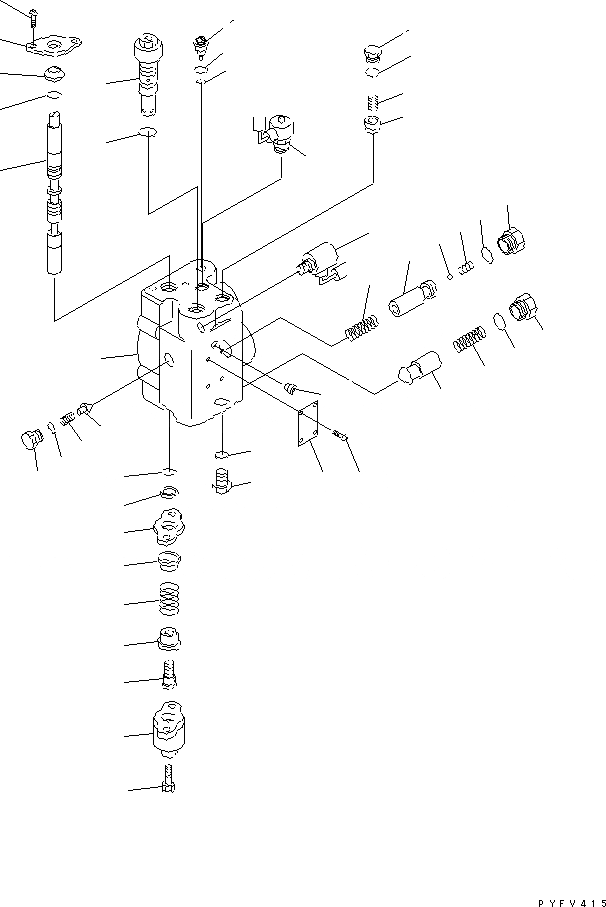 PYFV415