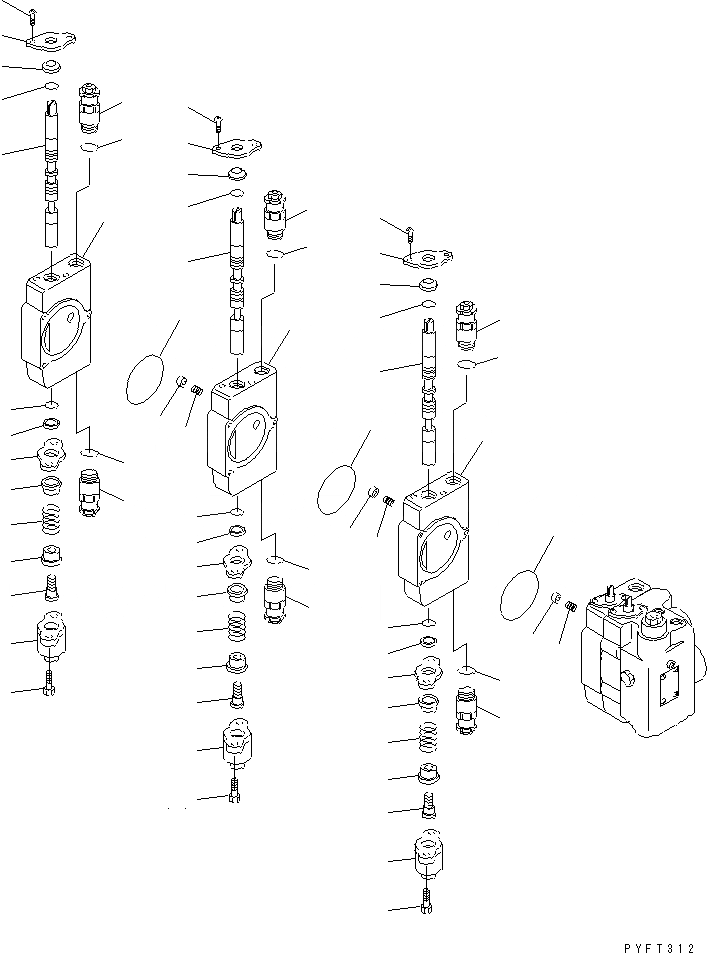 PYFT312