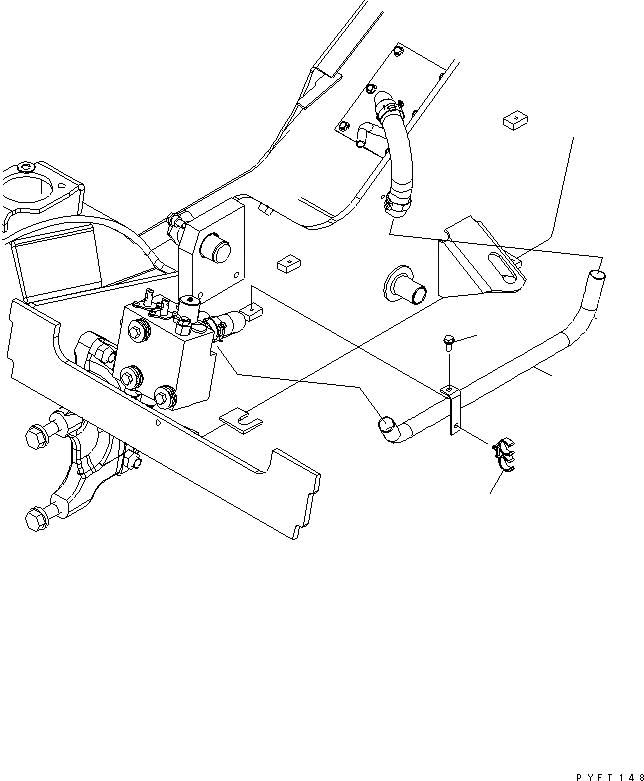 PYFT148