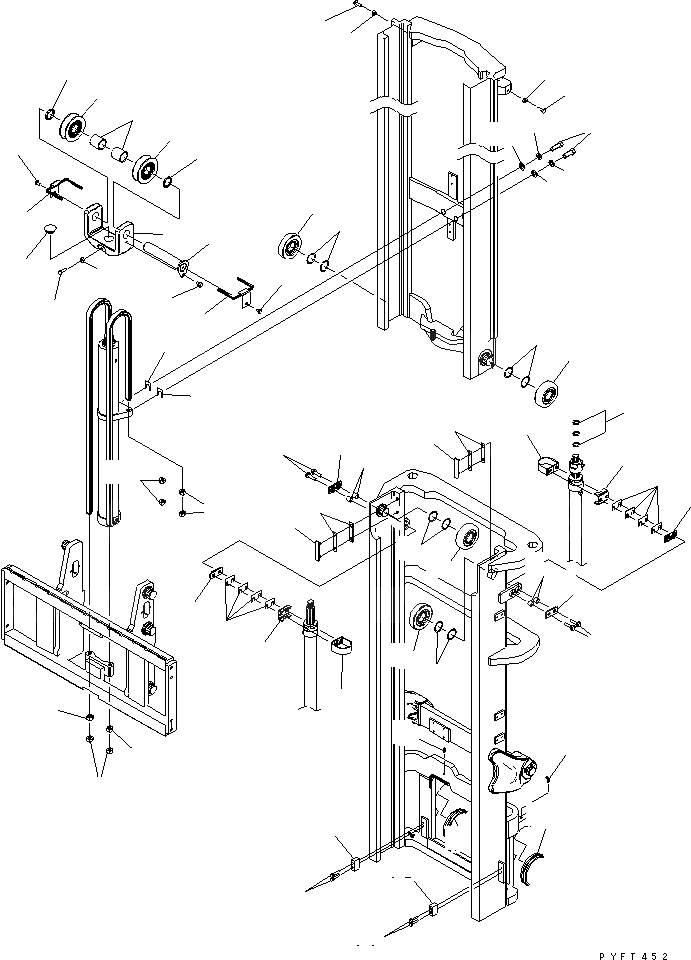 PYFT452