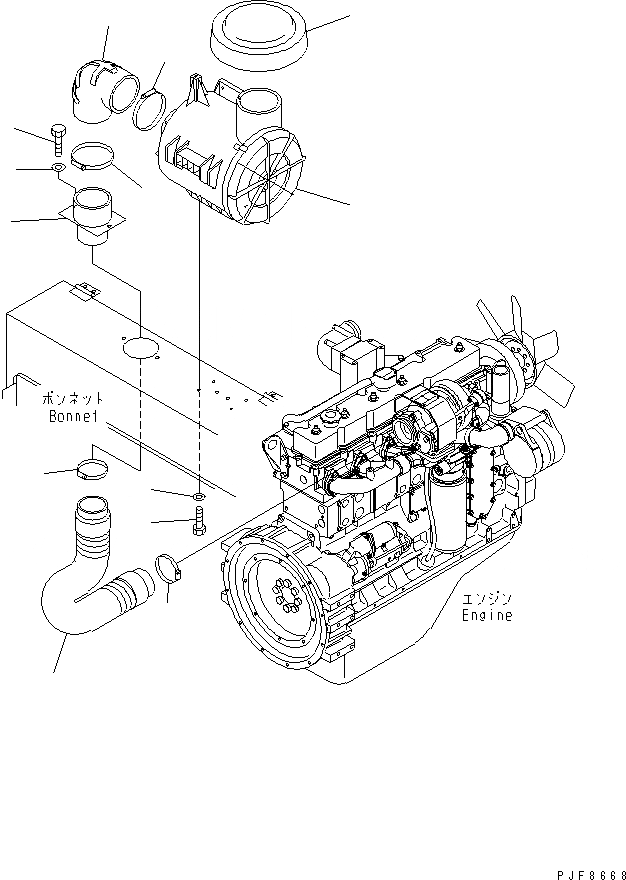 ボンネット
Bonnet

エンジン
Engine

PJF8668