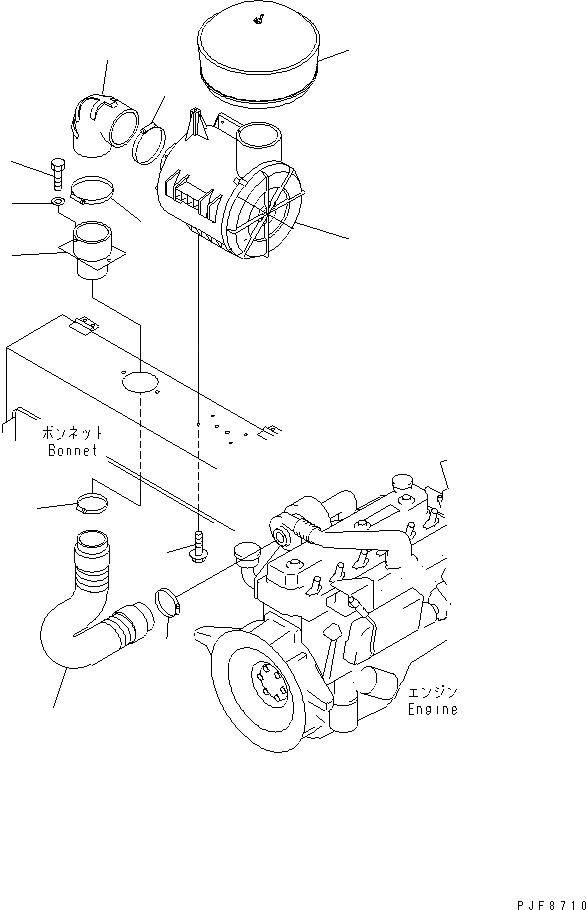 ボンネット
Bonnet

エンジン
Engine

PJF8710